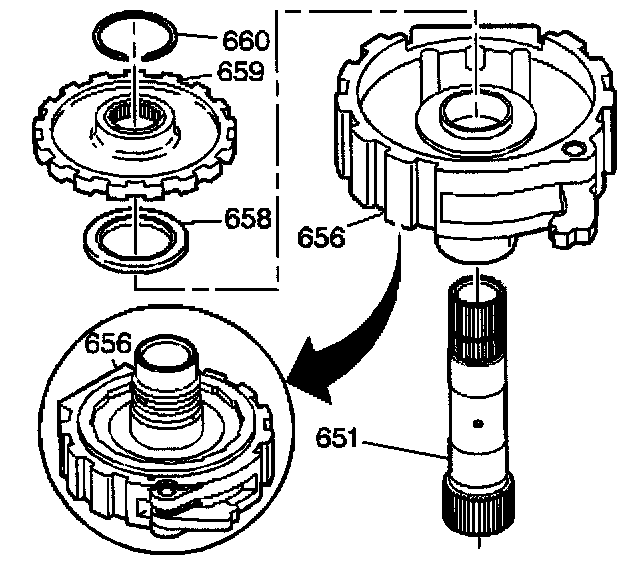 660
659
658
656
656
651