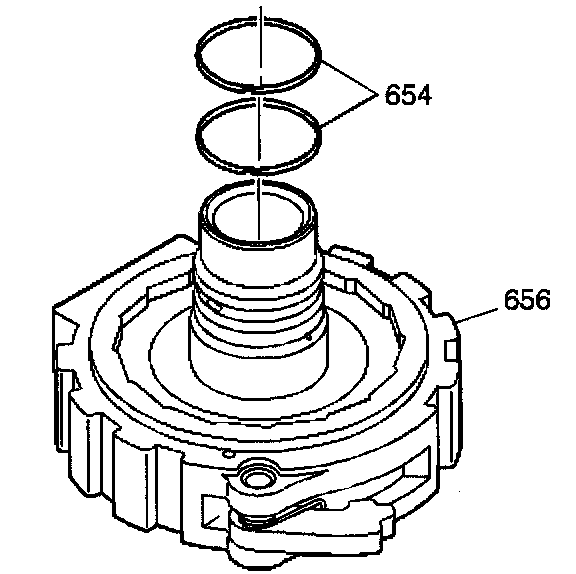 654

656