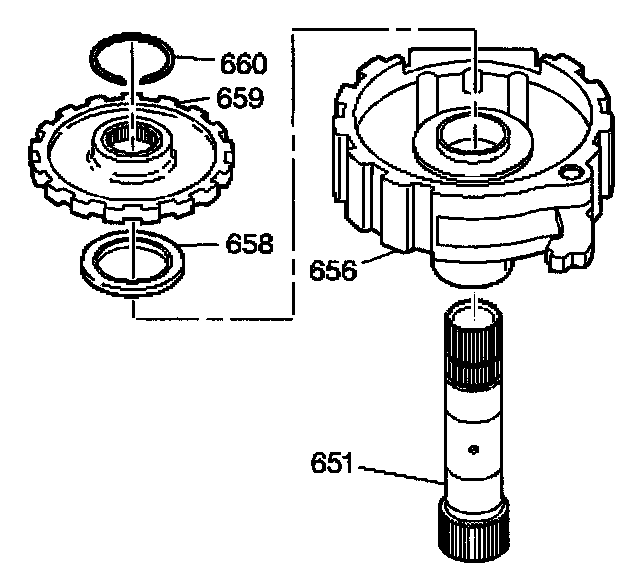 660
659
658
656
651