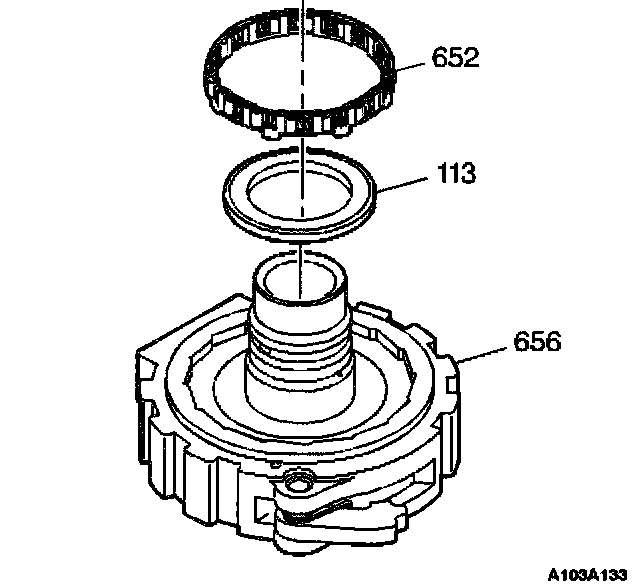 652

113

656

A103A133