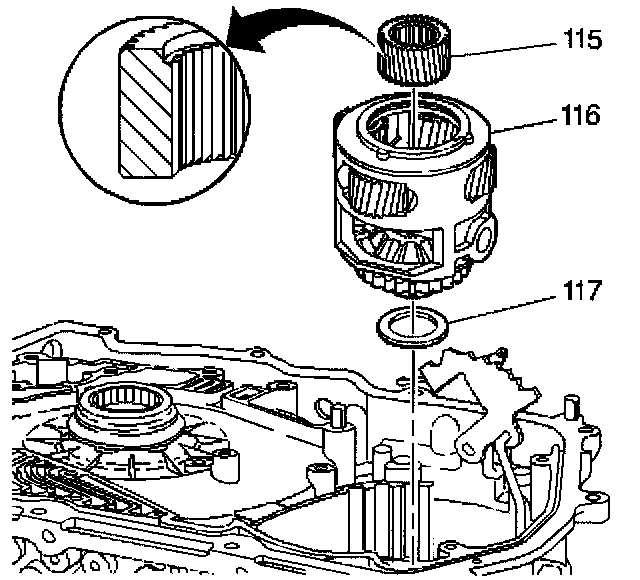 115
116
117