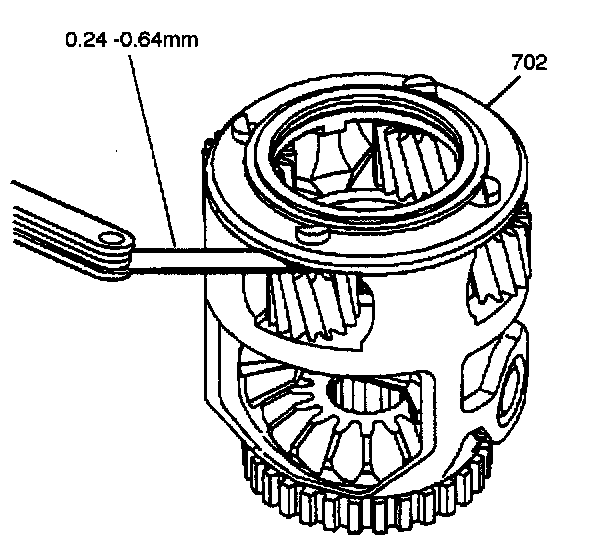 0.24 -0.64mm

702