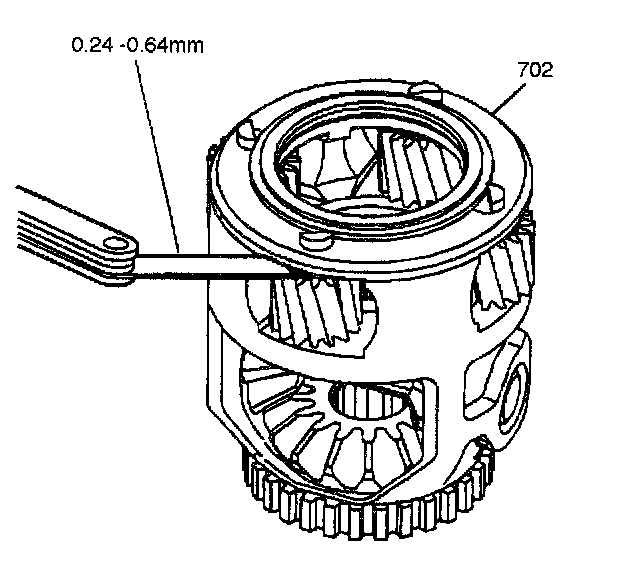 0.24 -0.64mm

702