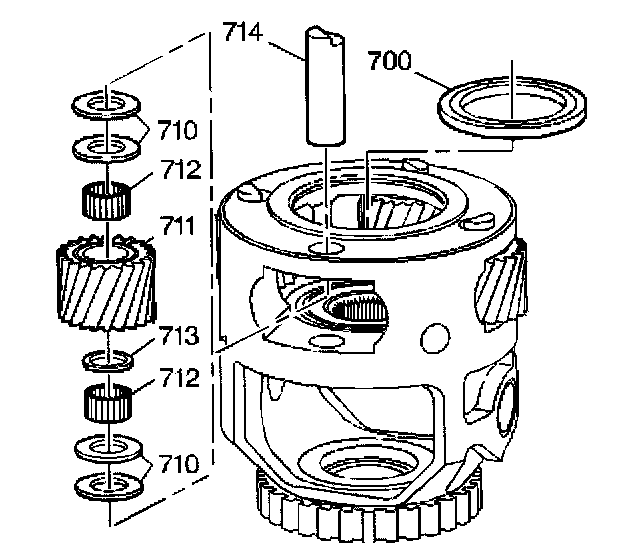 714
700
710
712
711
713
712
710