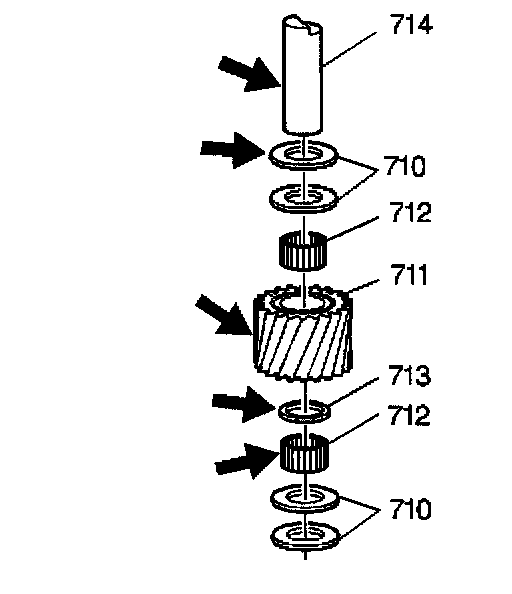 714

710

712

711

713

712

710