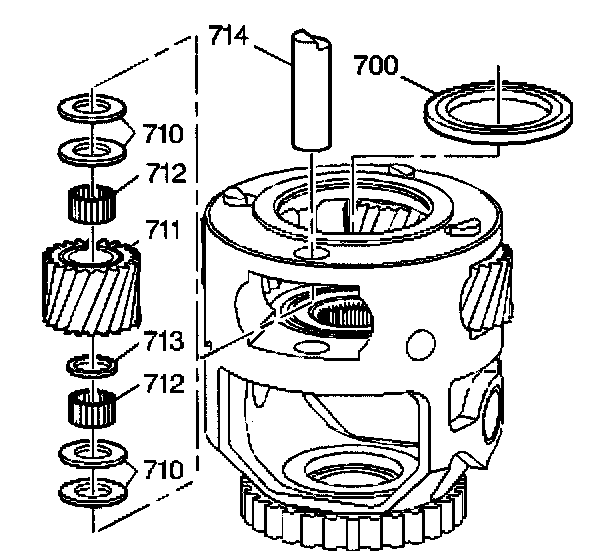 714
700
710
712
711
713
712
710