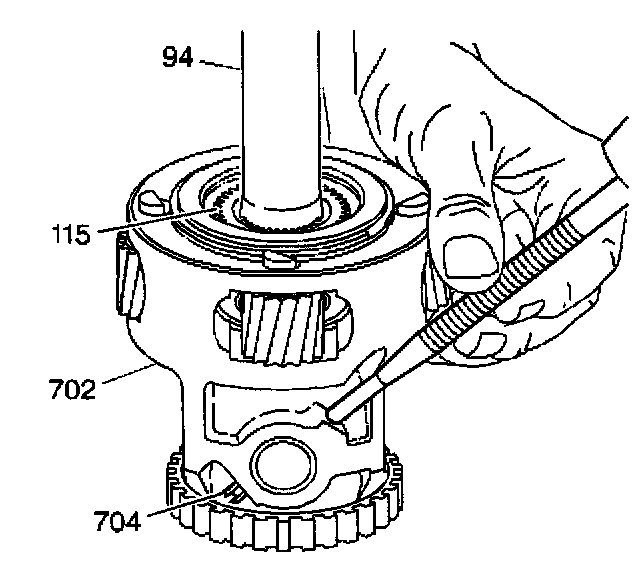 94
115
702
704