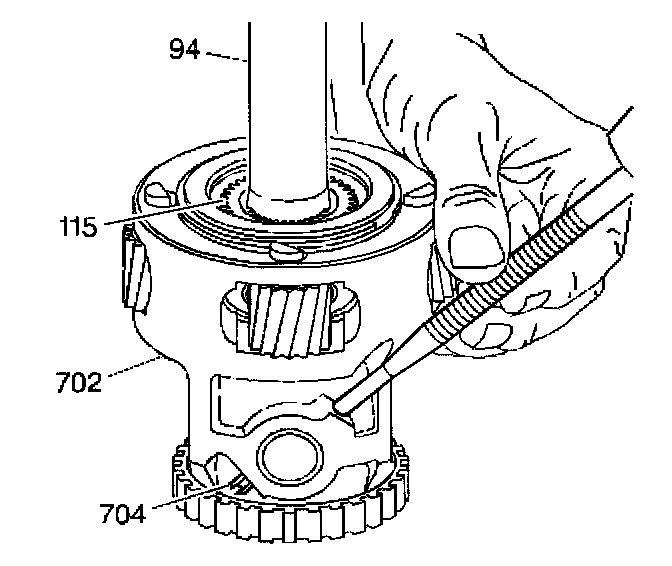 94

115

702

704