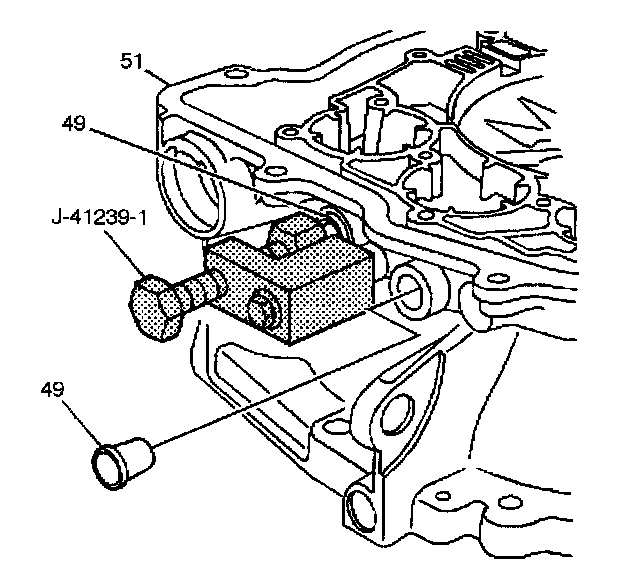 51

49

J-41239-1

49