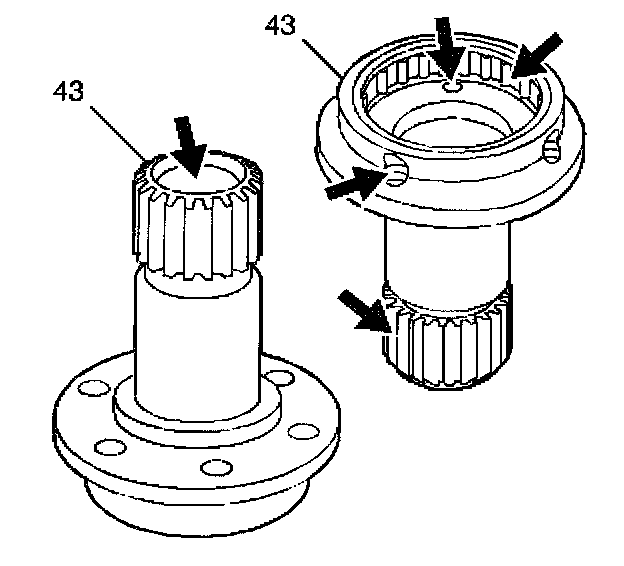 43

43