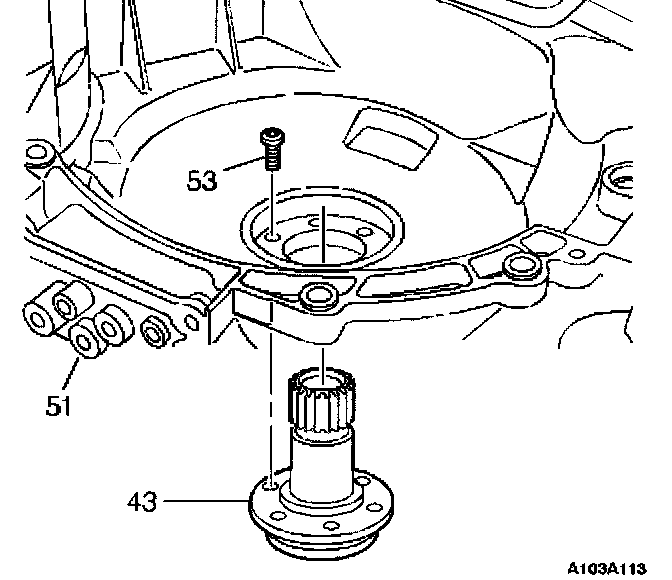 53

51

43

A103A113