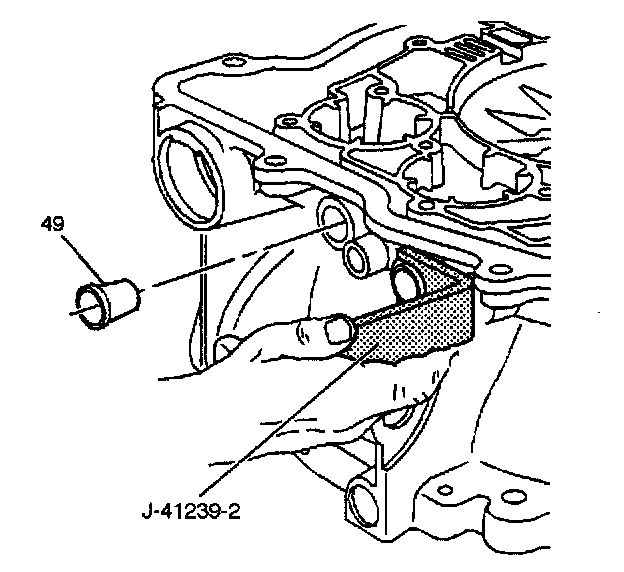 49

J-41239-2