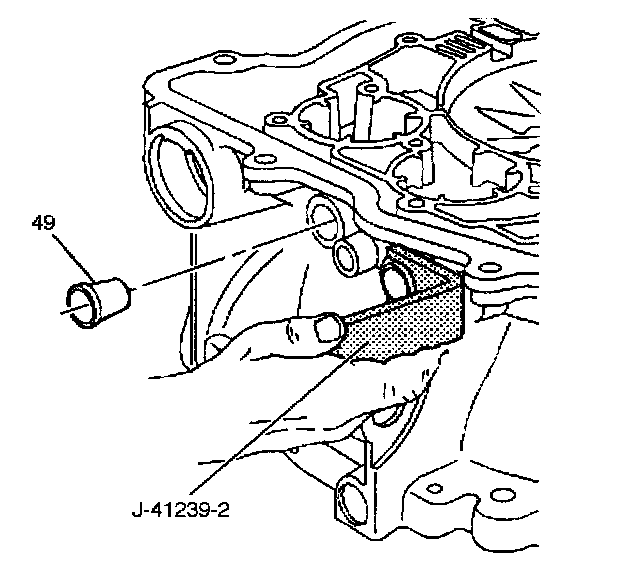 49

J-41239-2