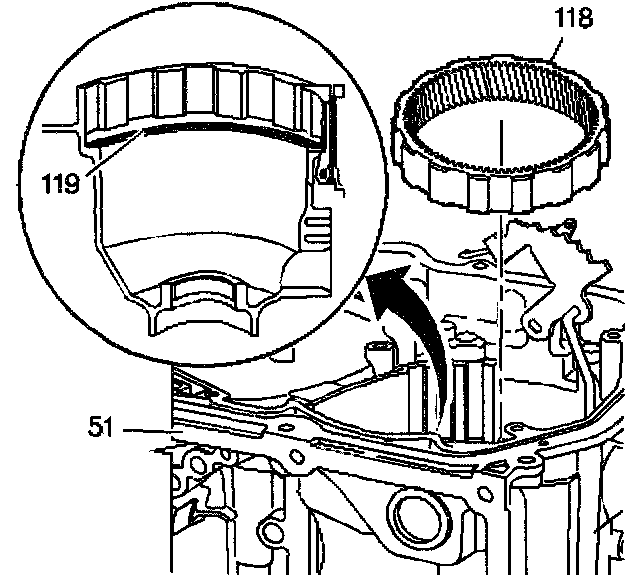 118

119

51