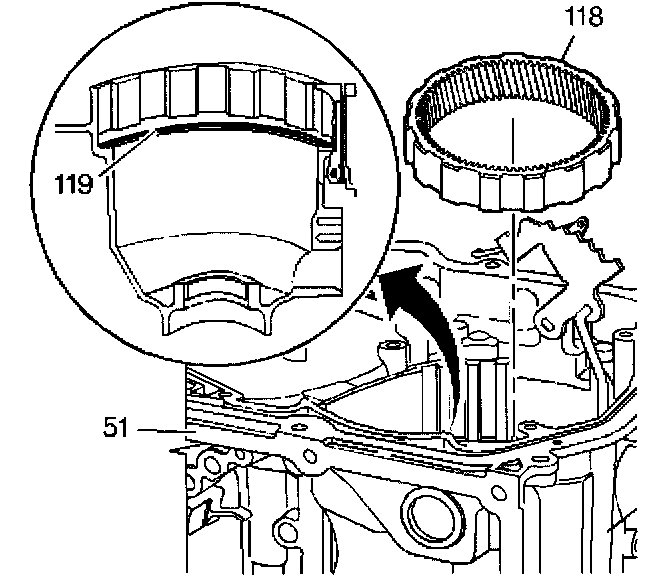 118
119
51