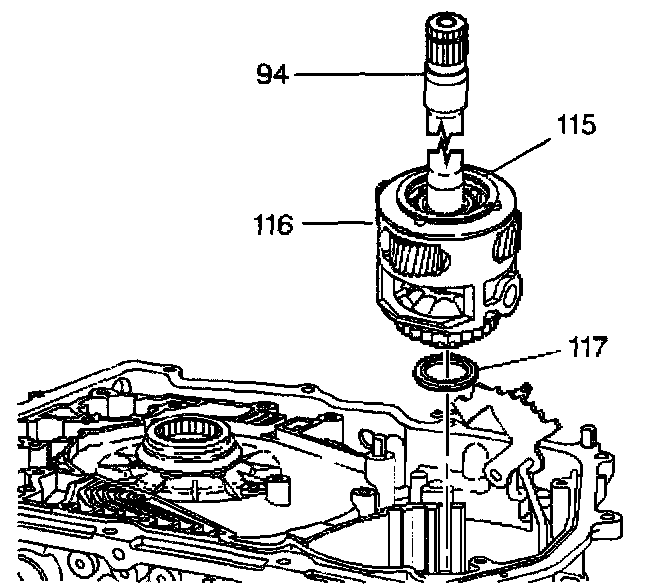 94

115

116

117