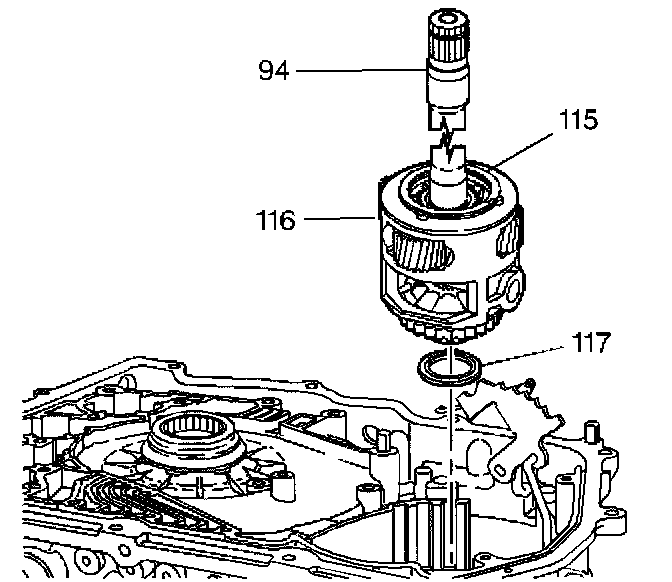 94
115
116
117