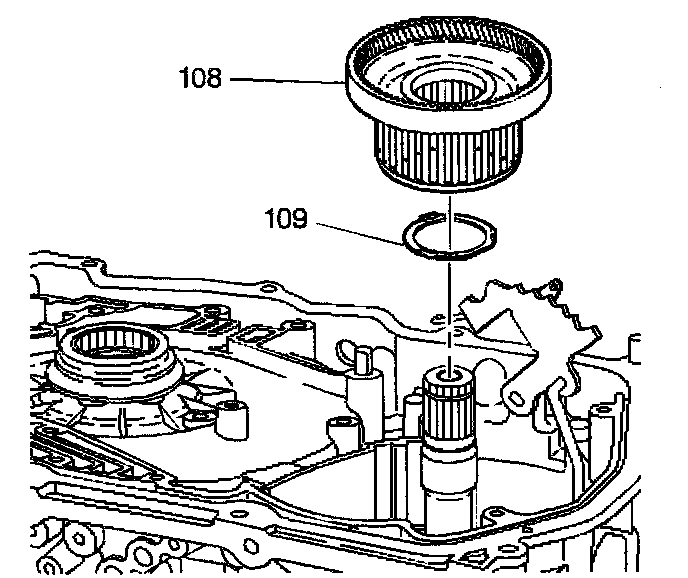 108
109