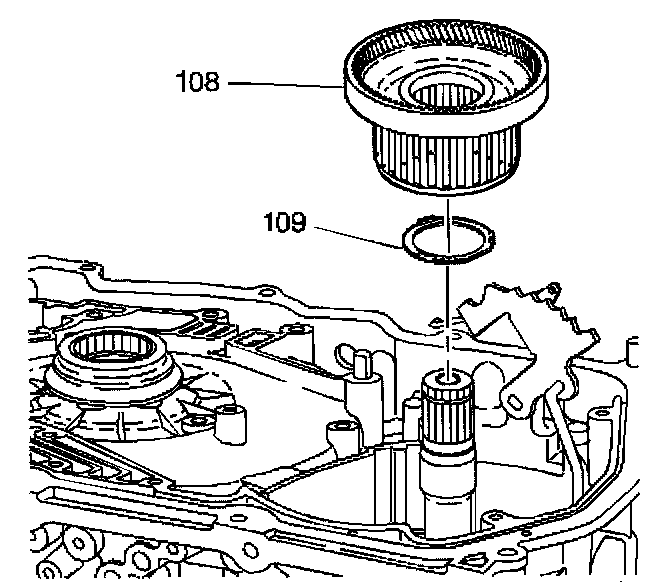 108
109