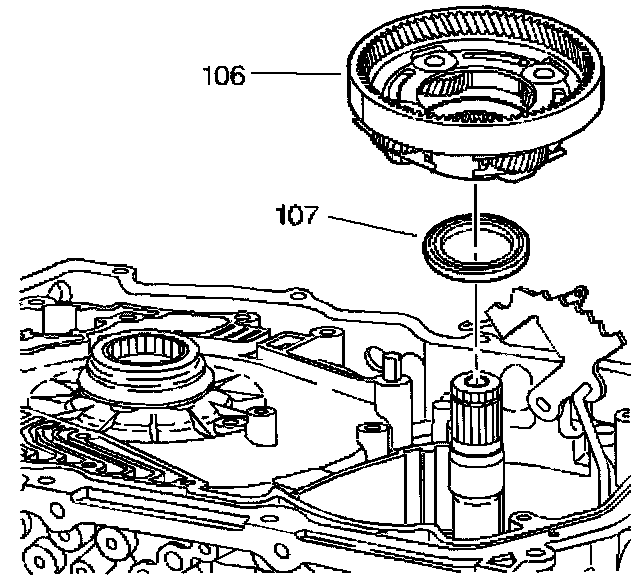 106

107