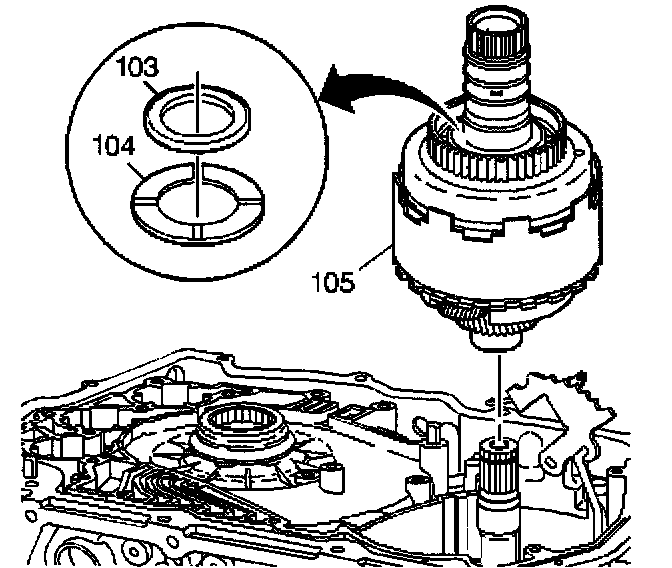 103
104
105