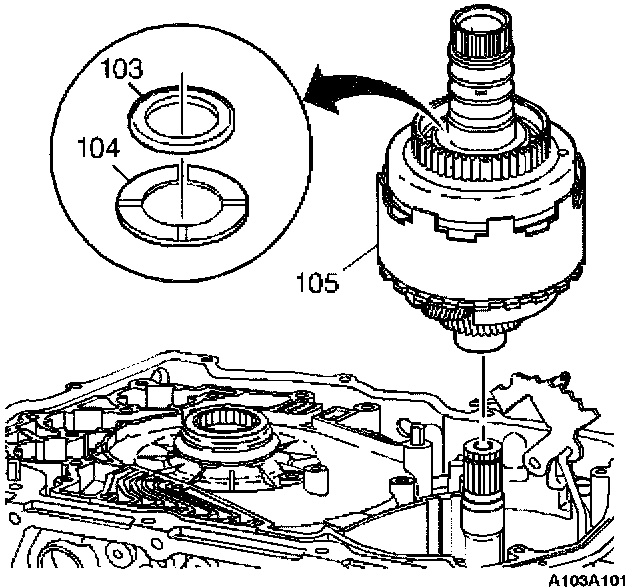 103
104
105
A103A101