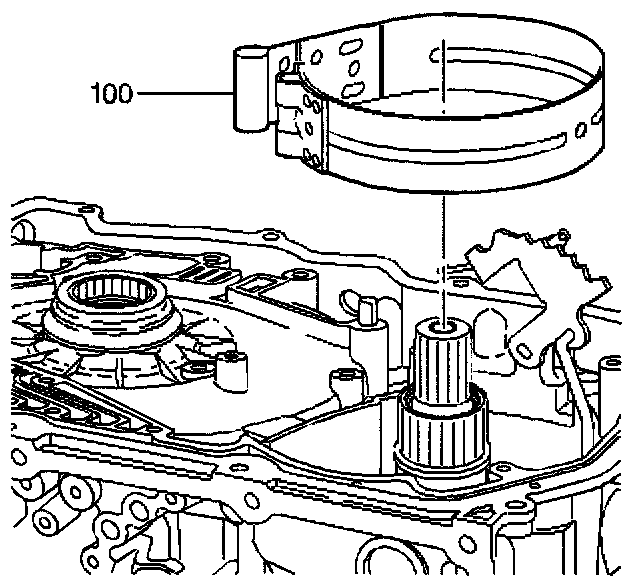 100