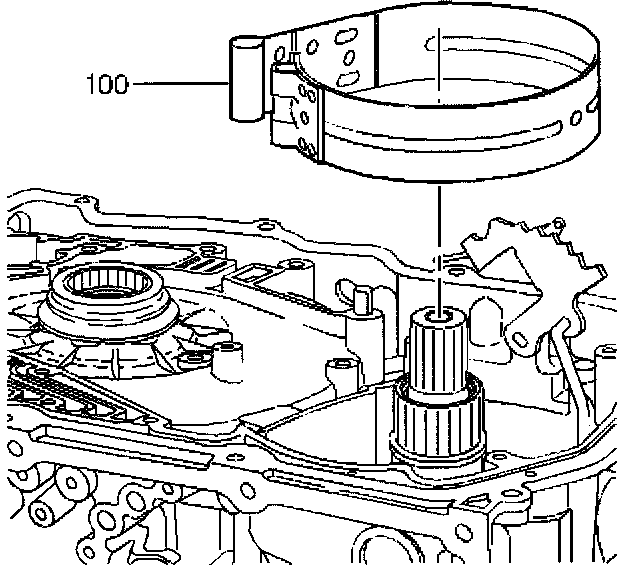 100