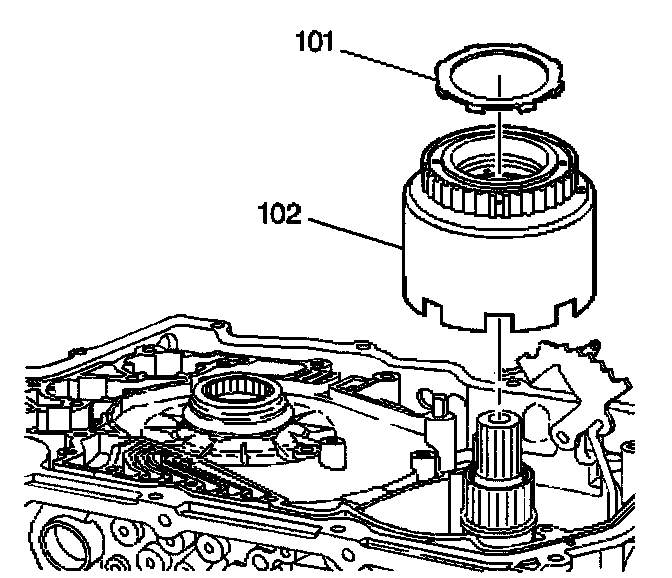 101
102