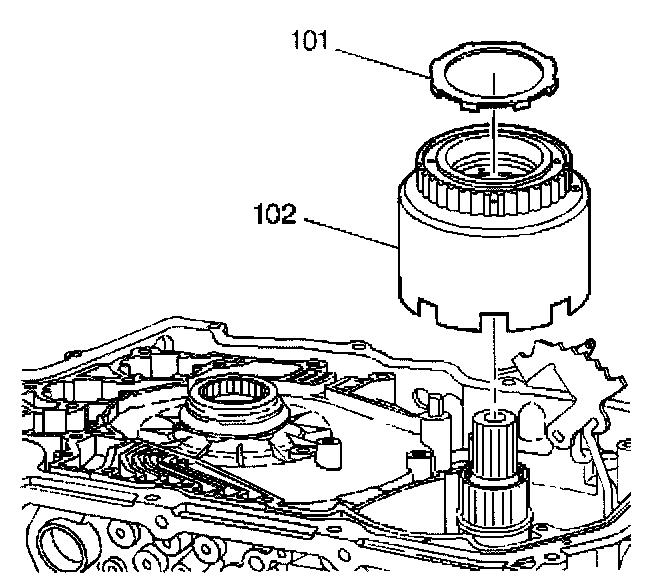 101

102