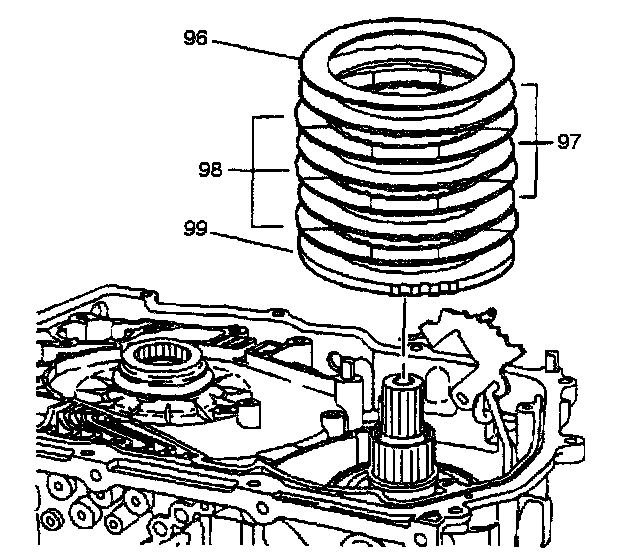 96
97
98
99