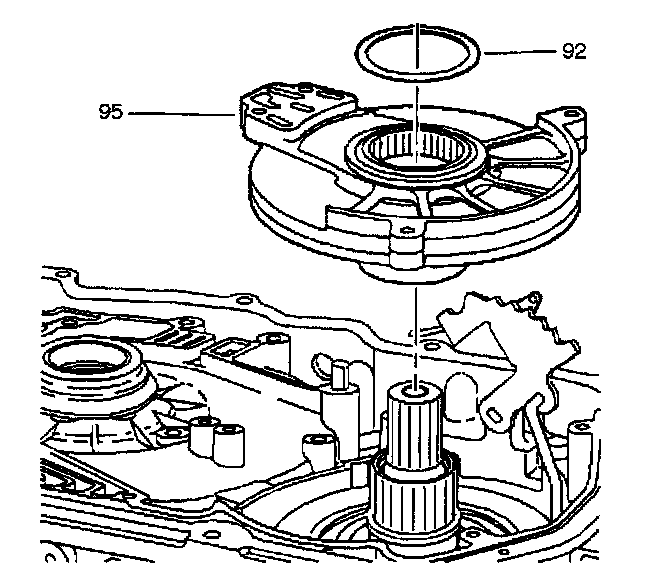 92
95