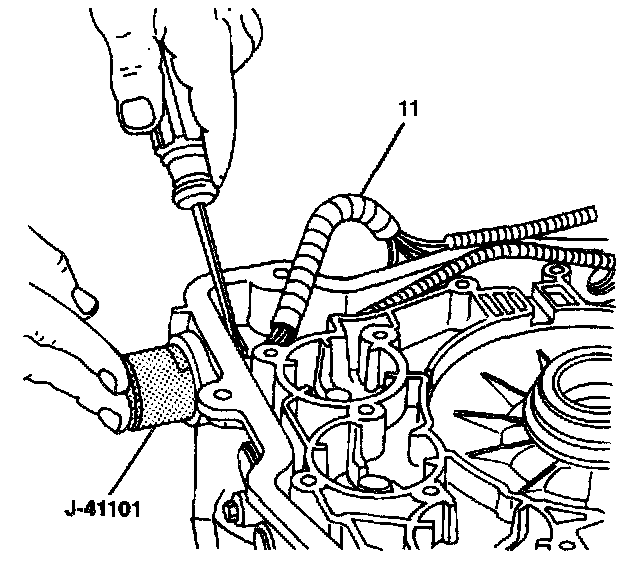 11

J-41101