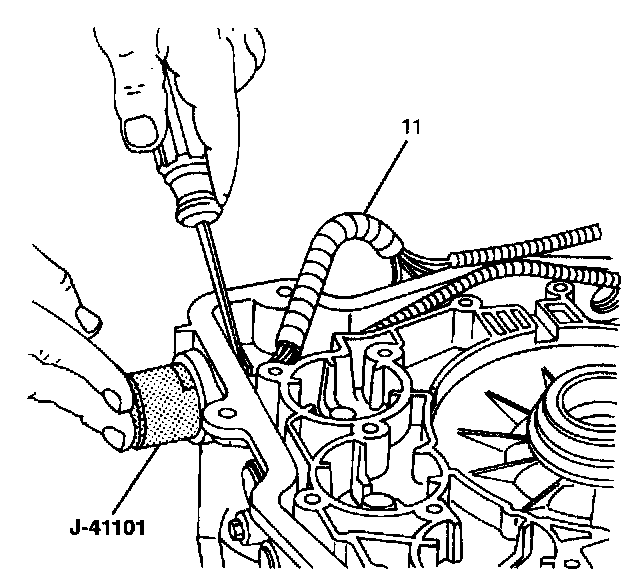 11

J-41101