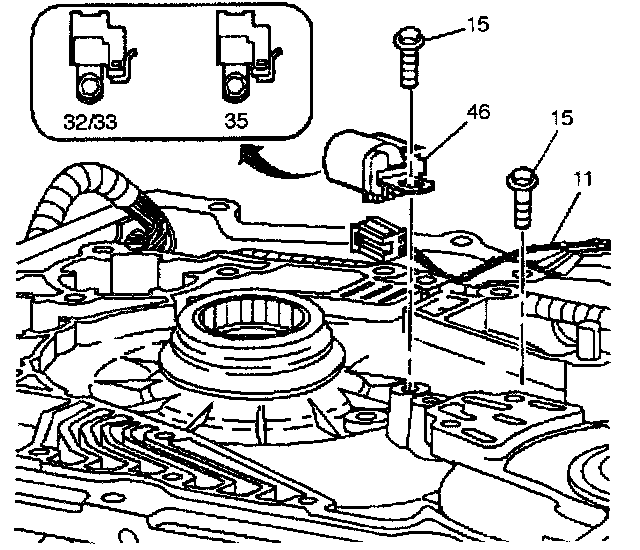 32/33

35

15

46

15

11