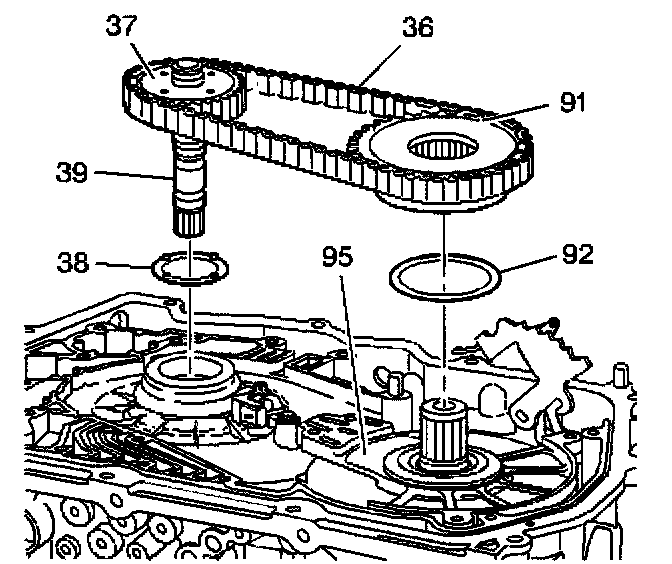 37
36
91
39
38
95
92