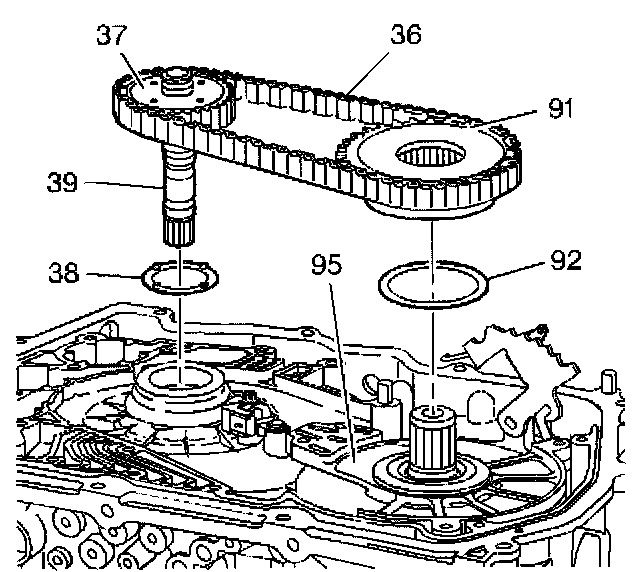 37
36
91
39
38
95
92