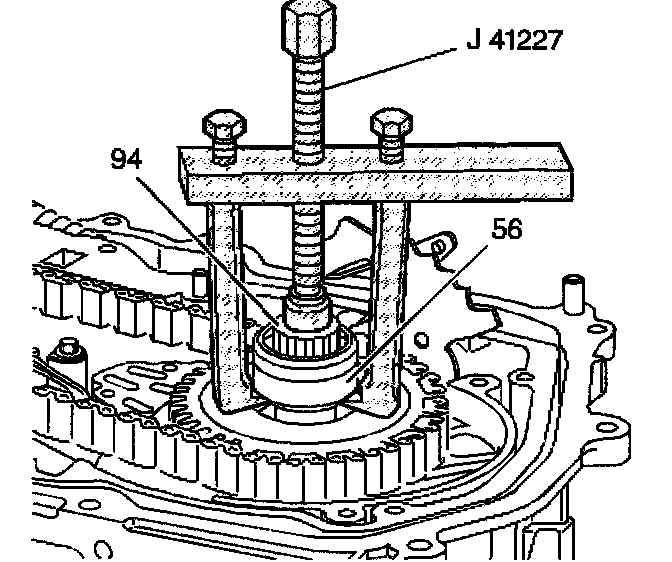 J 41227
94
56