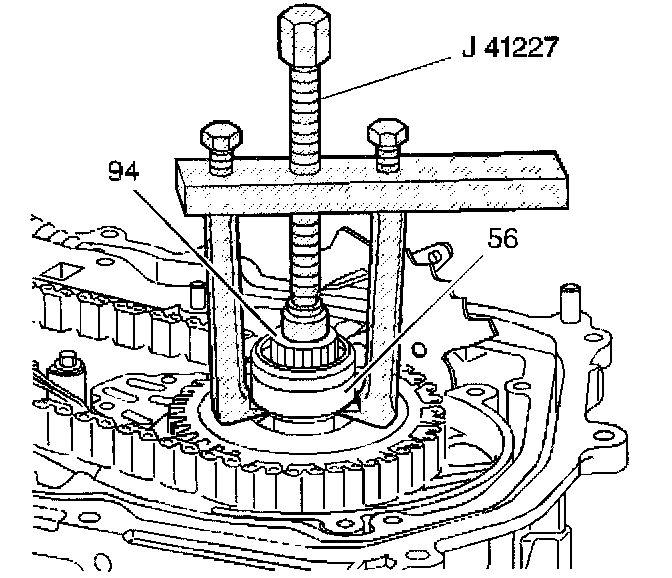 J 41227
94
56