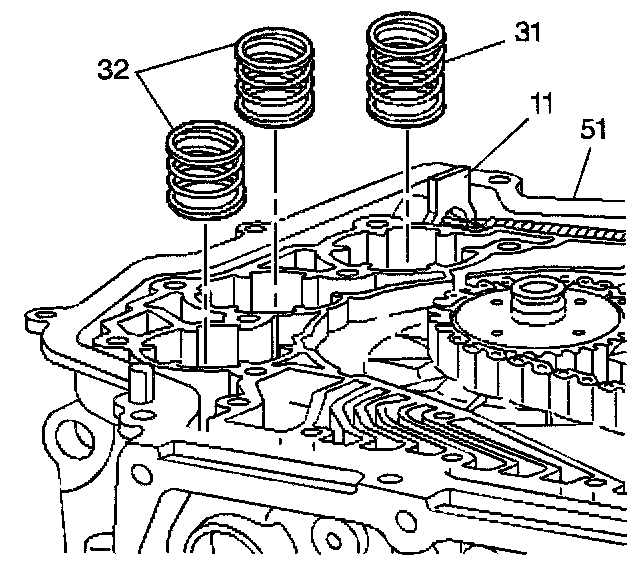 32
31
11
51