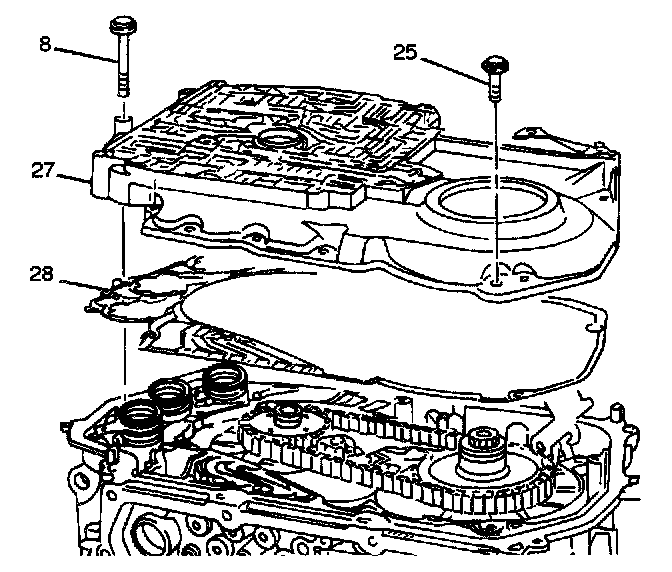 8
25
27
28