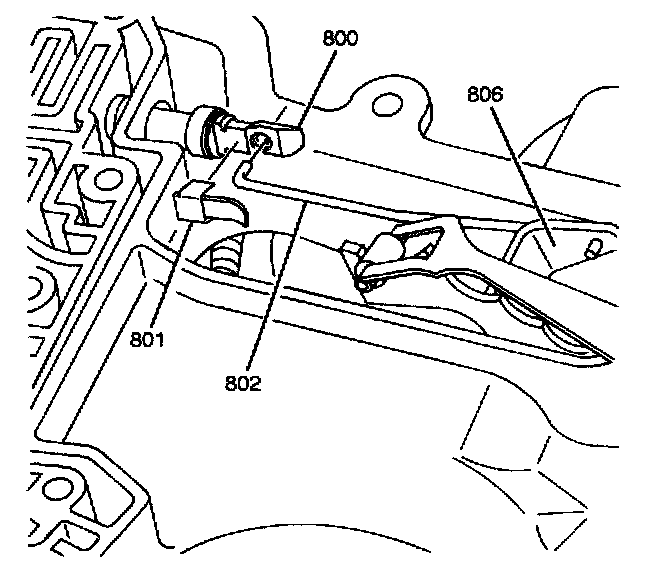 800
806
801
802