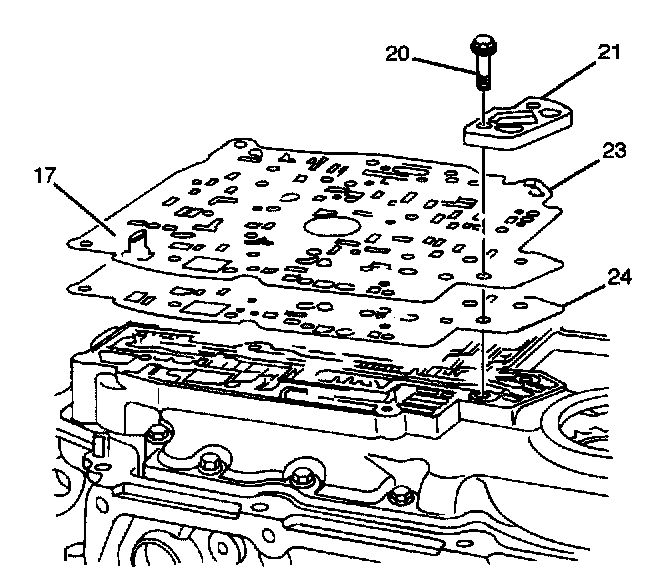 20
21
23
17
24