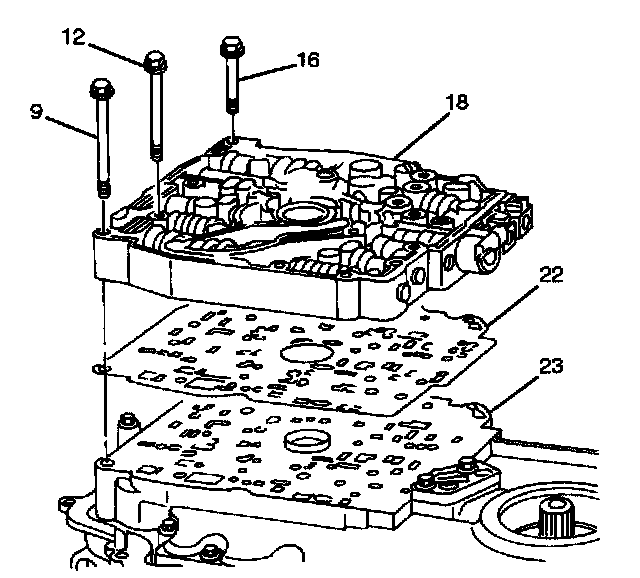 12
16
9
18
22
23