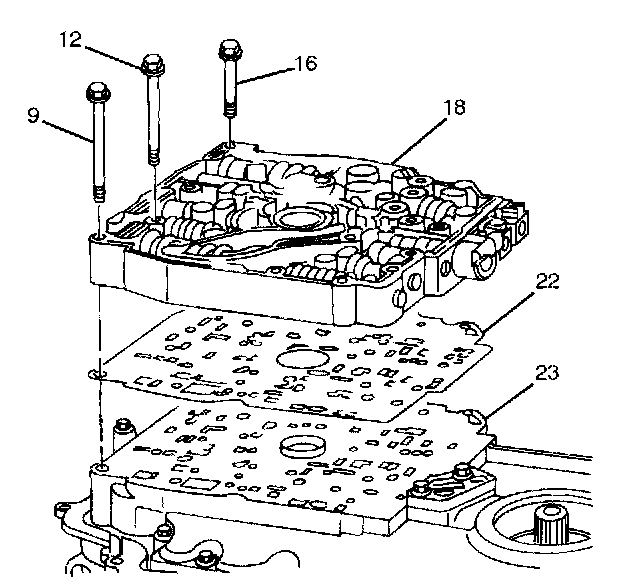 12
16
9
18
22
23