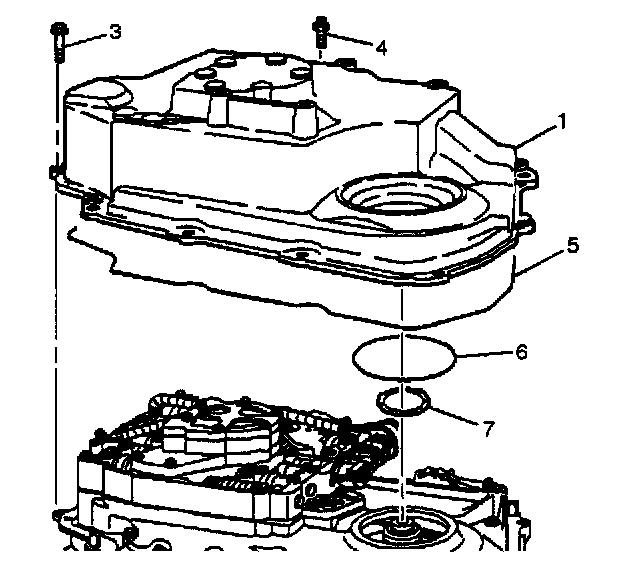 3
4
1
5
6
7