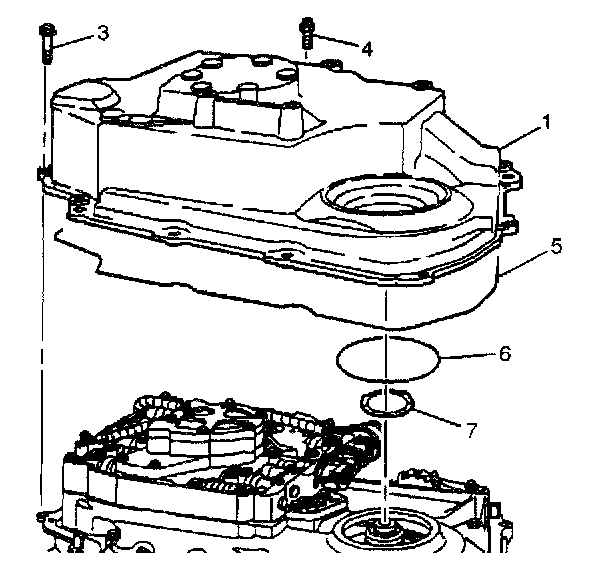 3
4
1
5
6
7