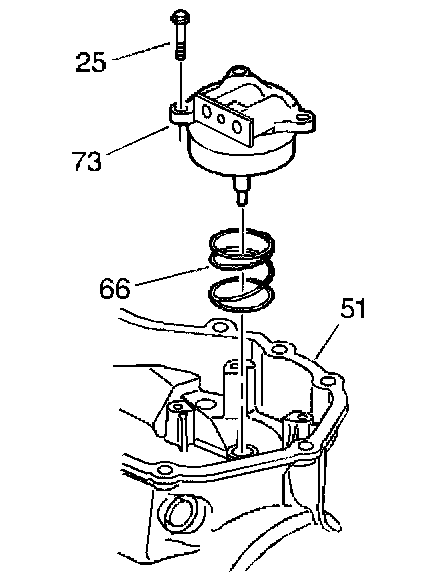 25

73

66

51