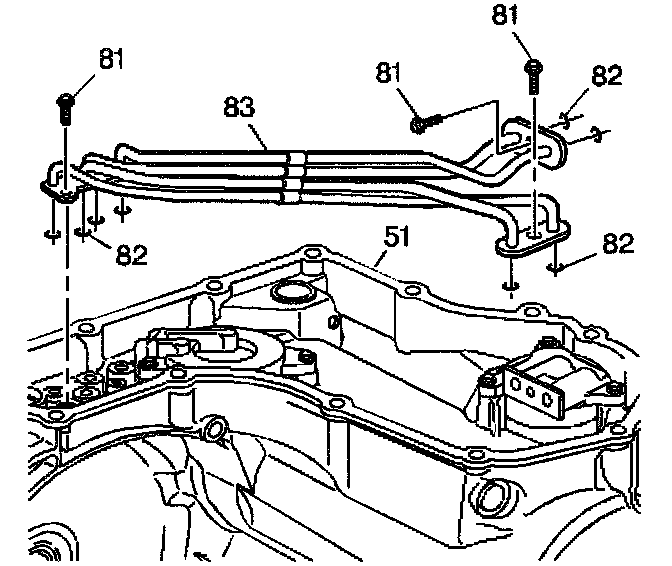 81
81
81
82
83
82
51
82