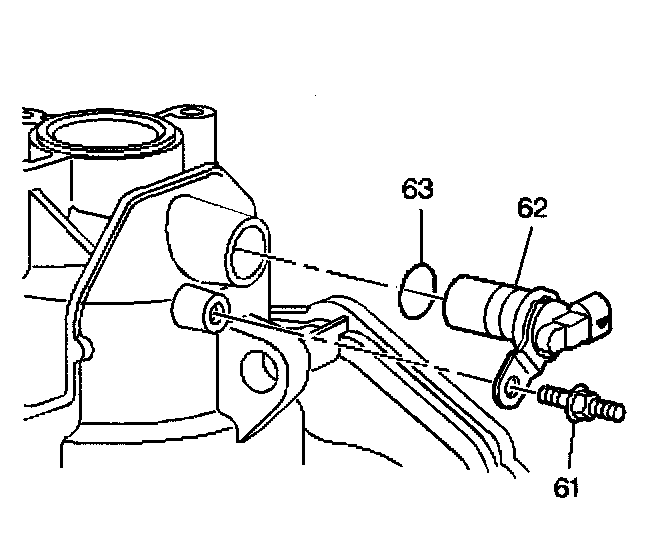 63
62
61